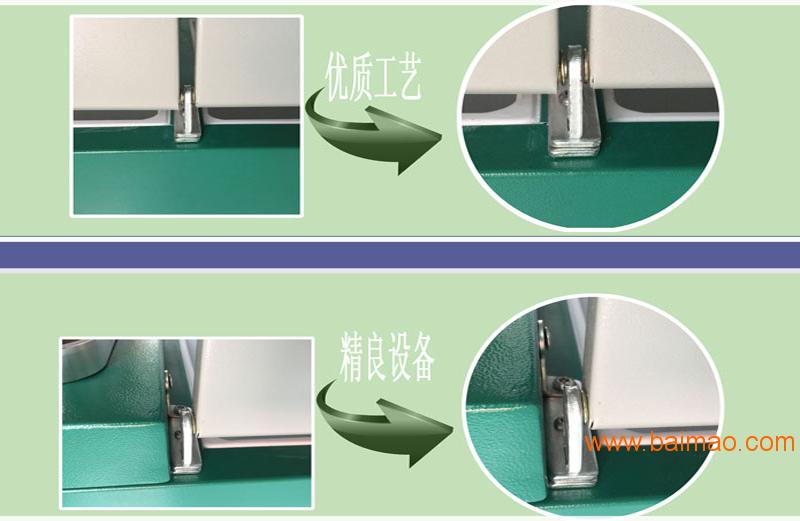 优质工艺

精良设备

www.baimao.com