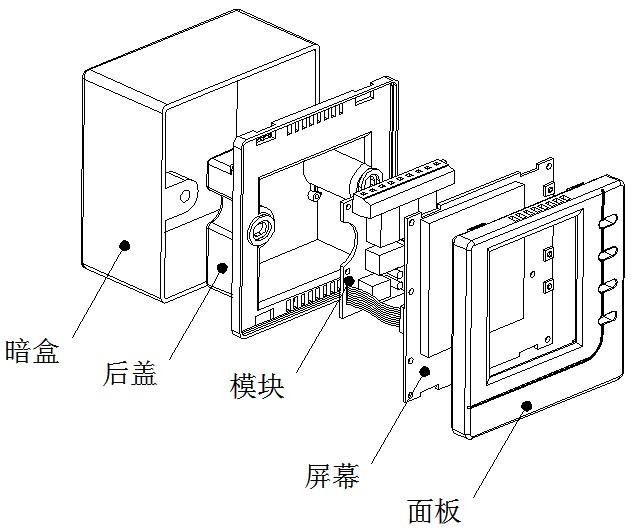 暗盒
后盖
模块
屏幕
面板